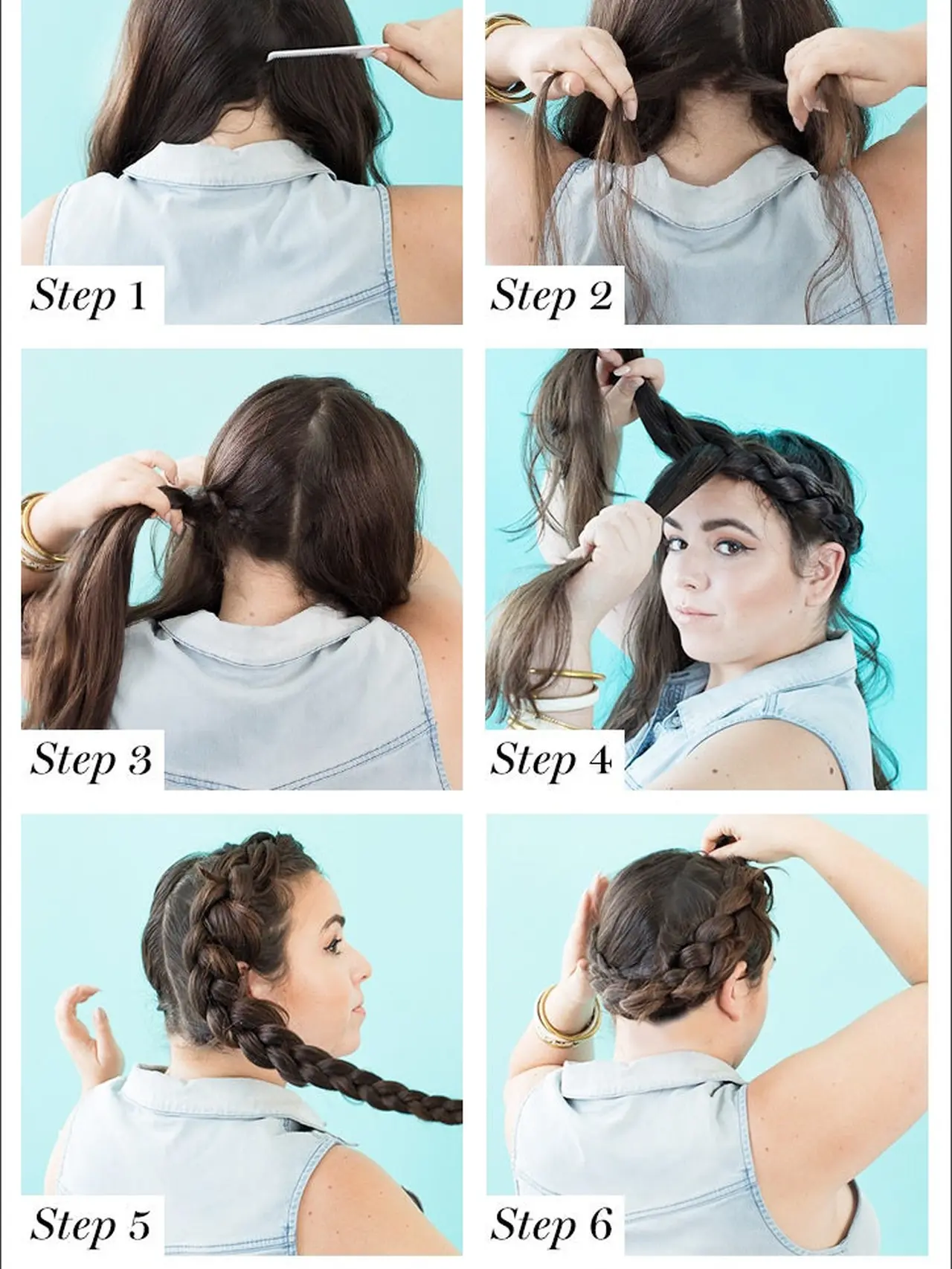 Step 1

Step 2

Step 3

Step 4

Step 5

Step 6