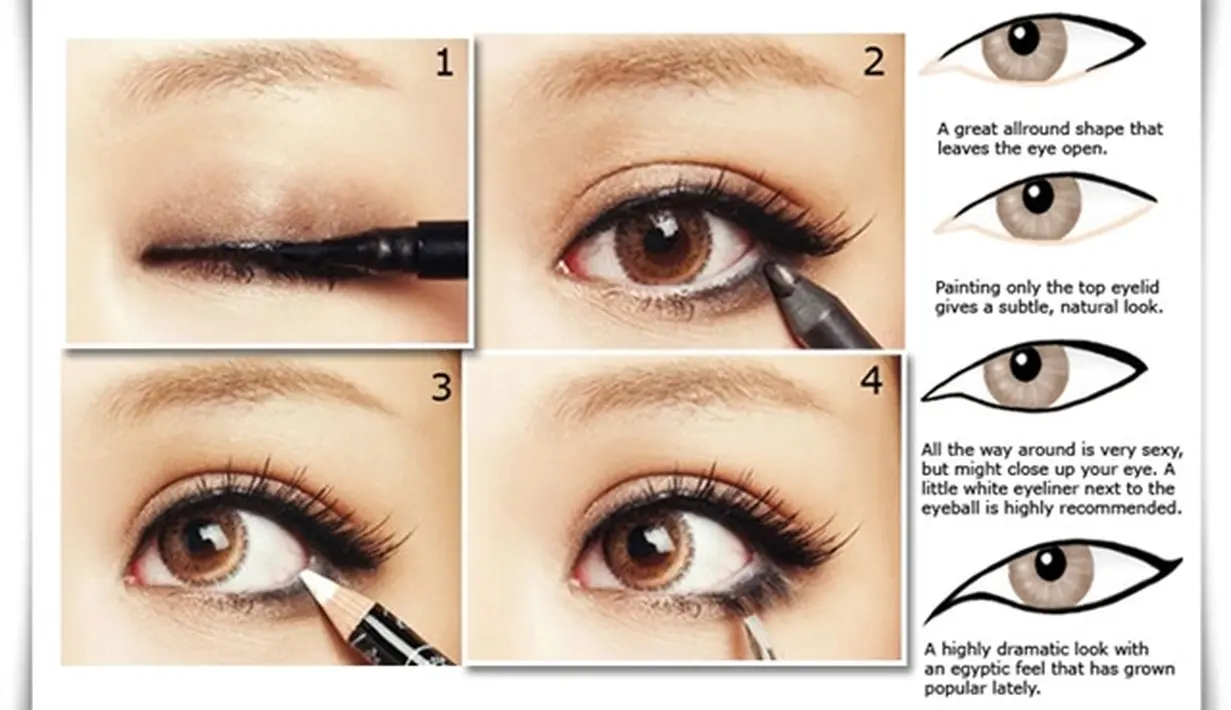 1

2

3

4

A great allround shape that leaves the eye open.

Painting only the top eyelid gives a subtle, natural look.

All the way around is very sexy, but might close up your eye. A little white eyeliner next to the eyeball is highly recommended.

A highly dramatic look with an egyptic feel that has grown popular lately.