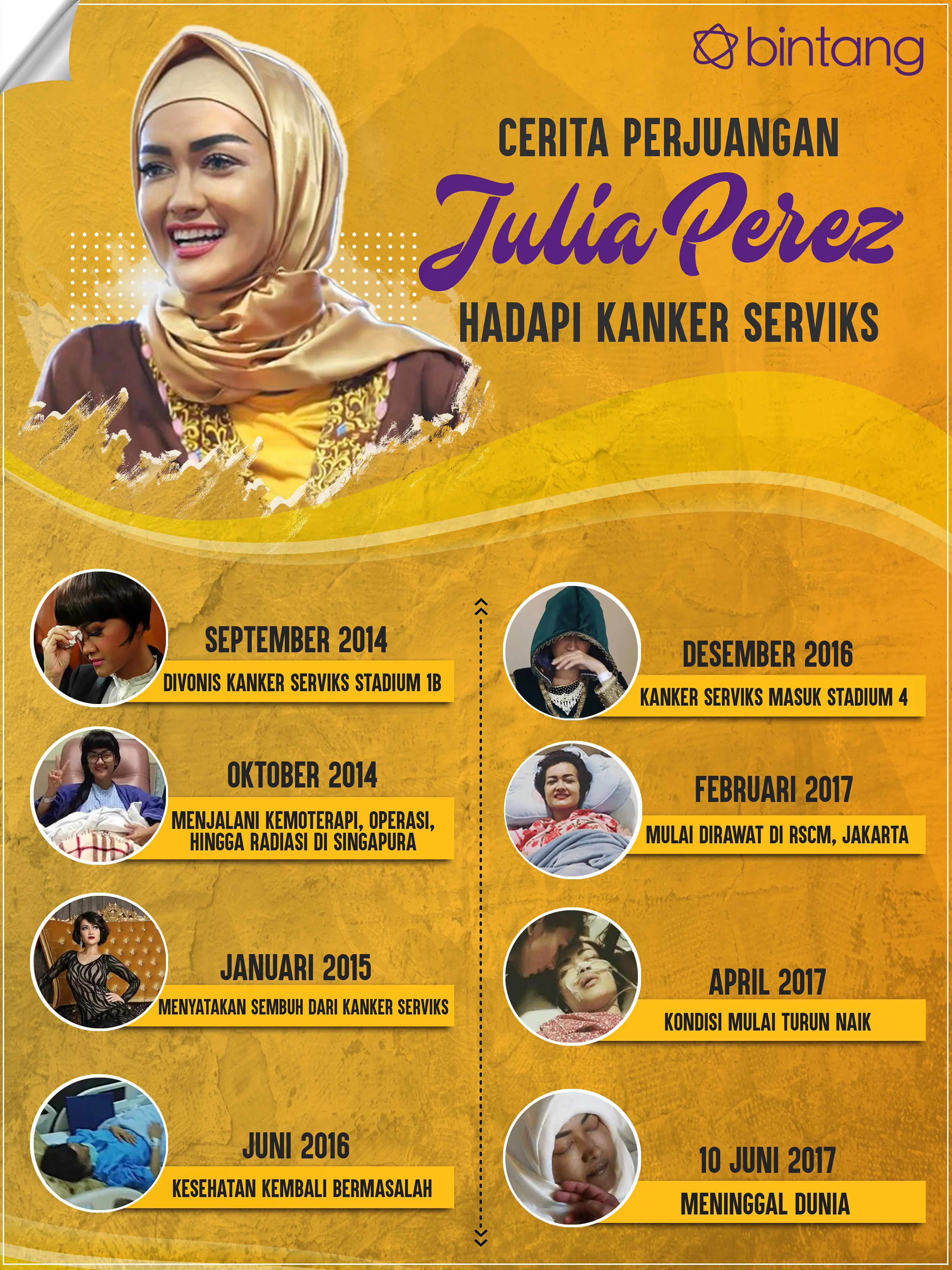 bintang

CERITA PERJUANGAN
Julia Perez
HADAPI KANKER SERVIKS

SEPTEMBER 2014
DIVONIS KANKER SERVIKS STADIUM 1B

OKTOBER 2014
MENJALANI KEMOTERAPI, OPERASI, HINGGA RADIASI DI SINGAPURA

JANUARI 2015
MENYATAKAN SEMBUH DARI KANKER SERVIKS

JUNI 2016
KESEHATAN KEMBALI BERMASALAH

DESEMBER 2016
KANKER SERVIKS MASUK STADIUM 4

FEBRUARI 2017
MULAI DIRAWAT DI RSCM, JAKARTA

APRIL 2017
KONDISI MULAI TURUN NAIK

10 JUNI 2017
MENINGGAL DUNIA