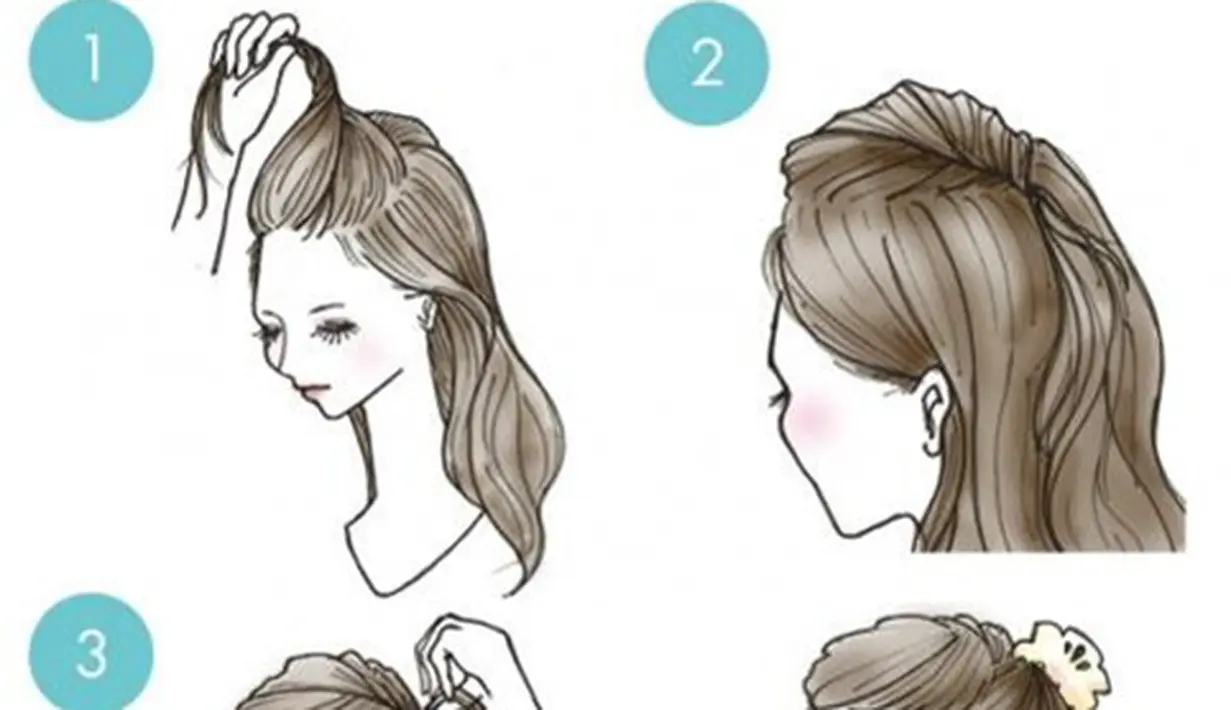 1

2

3