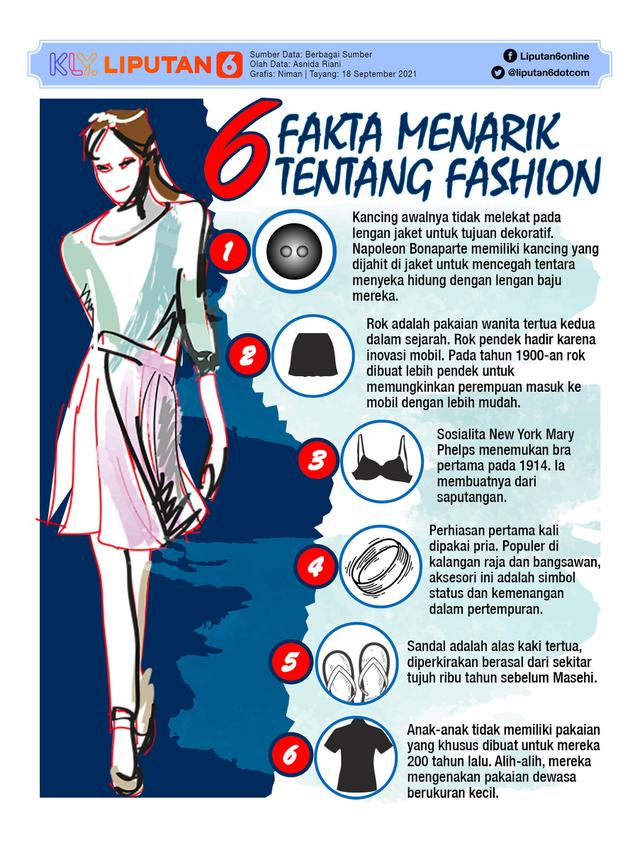 KLY LIPUTAN 6

Sumber Data: Berbagai Sumber
Olah Data: Asnida Riani
Grafis: Niman | Tayang: 18 September 2021

Liputan6online
@liputan6dotcom

6 FAKTA MENARIK TENTANG FASHION

1
Kancing awalnya tidak melekat pada lengan jaket untuk tujuan dekoratif. Napoleon Bonaparte memiliki kancing yang dijahit di jaket untuk mencegah tentara menyeka hidung dengan lengan baju mereka.

2
Rok adalah pakaian wanita tertua kedua dalam sejarah. Rok pendek hadir karena inovasi mobil. Pada tahun 1900-an rok dibuat lebih pendek untuk memungkinkan perempuan masuk ke mobil dengan lebih mudah.

3
Sosialita New York Mary Phelps menemukan bra pertama pada 1914. Ia membuatnya dari saputangan.

4
Perhiasan pertama kali dipakai pria. Populer di kalangan raja dan bangsawan, aksesori ini adalah simbol status dan kemenangan dalam pertempuran.

5
Sandal adalah alas kaki tertua, diperkirakan berasal dari sekitar tujuh ribu tahun sebelum Masehi.

6
Anak-anak tidak memiliki pakaian yang khusus dibuat untuk mereka 200 tahun lalu. Alih-alih, mereka mengenakan pakaian dewasa berukuran kecil.