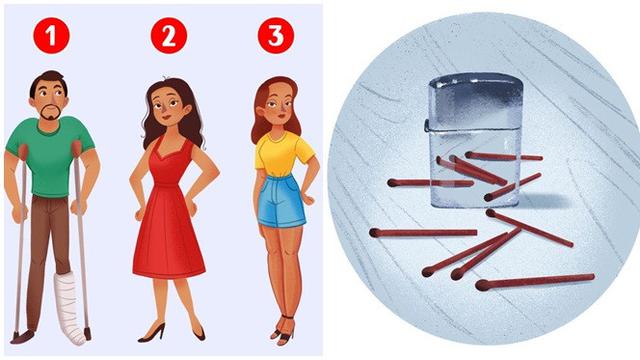 1
2
3