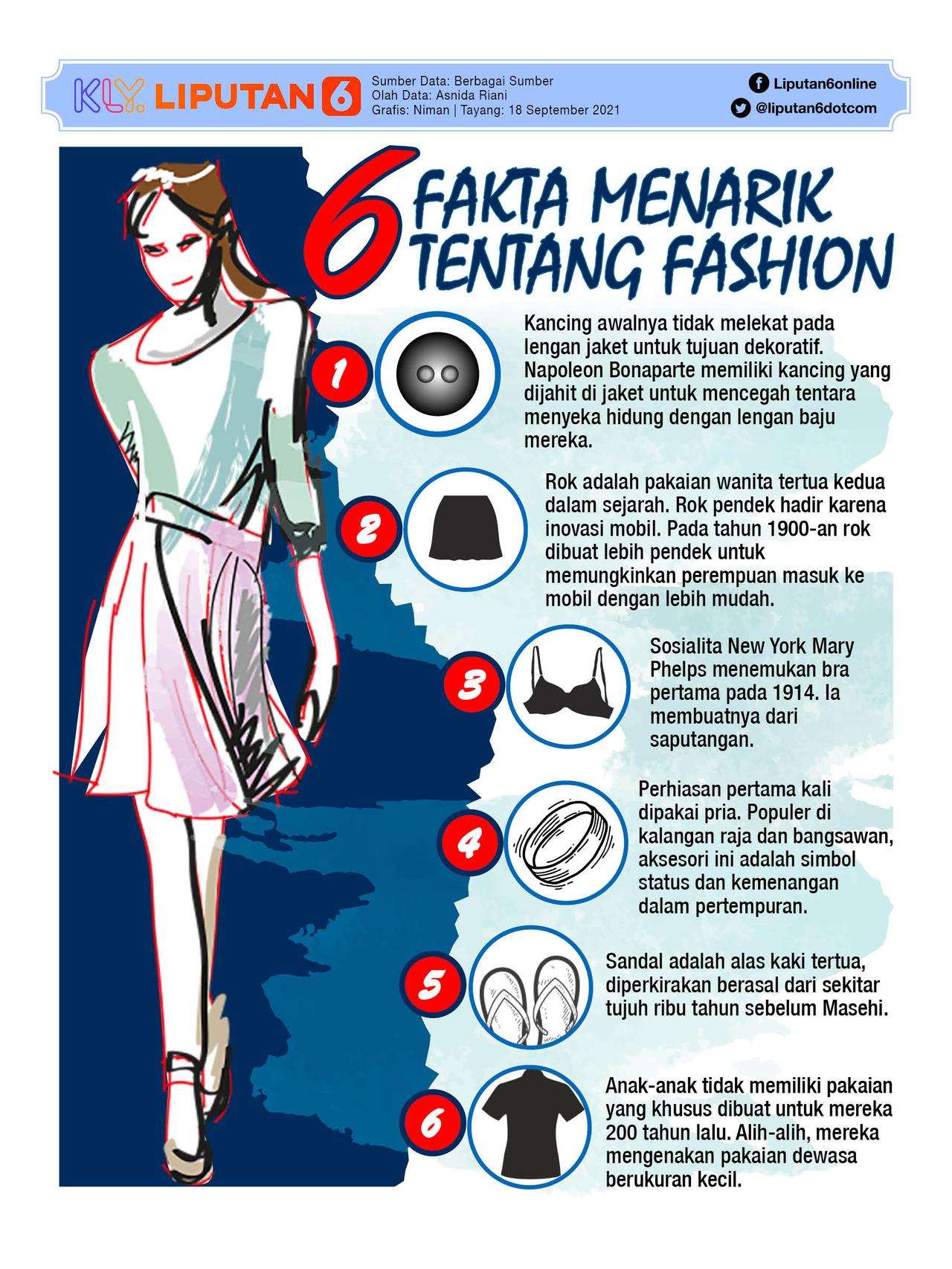 KLY. LIPUTAN 6

Sumber Data: Berbagai Sumber
Olah Data: Asnida Riani
Grafis: Niman | Tayang: 18 September 2021

Liputan6online
@liputan6dotcom

6 FAKTA MENARIK TENTANG FASHION

1
Kancing awalnya tidak melekat pada lengan jaket untuk tujuan dekoratif. Napoleon Bonaparte memiliki kancing yang dijahit di jaket untuk mencegah tentara menyeka hidung dengan lengan baju mereka.

2
Rok adalah pakaian wanita tertua kedua dalam sejarah. Rok pendek hadir karena inovasi mobil. Pada tahun 1900-an rok dibuat lebih pendek untuk memungkinkan perempuan masuk ke mobil dengan lebih mudah.

3
Sosialita New York Mary Phelps menemukan bra pertama pada 1914. Ia membuatnya dari saputangan.

4
Perhiasan pertama kali dipakai pria. Populer di kalangan raja dan bangsawan, aksesori ini adalah simbol status dan kemenangan dalam pertempuran.

5
Sandal adalah alas kaki tertua, diperkirakan berasal dari sekitar tujuh ribu tahun sebelum Masehi.

6
Anak-anak tidak memiliki pakaian yang khusus dibuat untuk mereka 200 tahun lalu. Alih-alih, mereka mengenakan pakaian dewasa berukuran kecil.