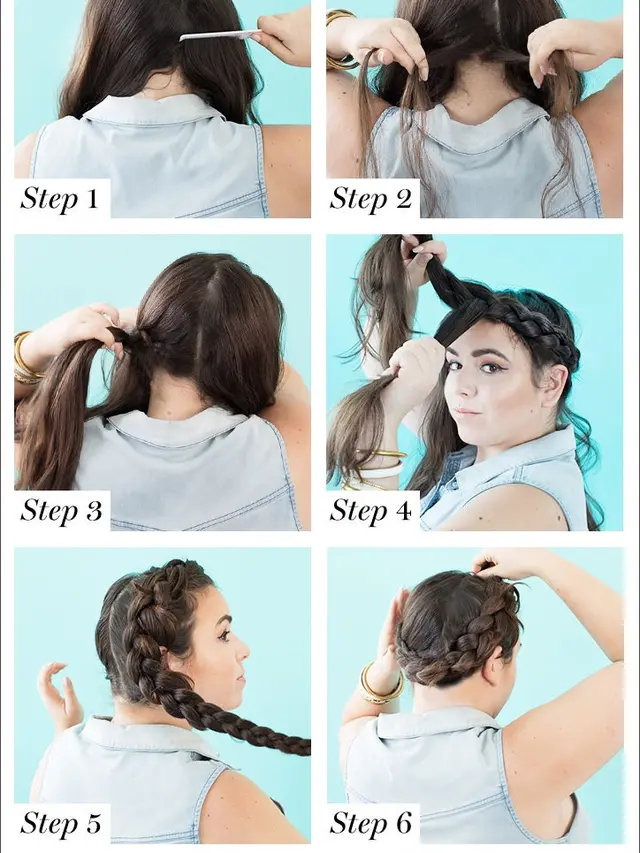 Step 1

Step 2

Step 3

Step 4

Step 5

Step 6