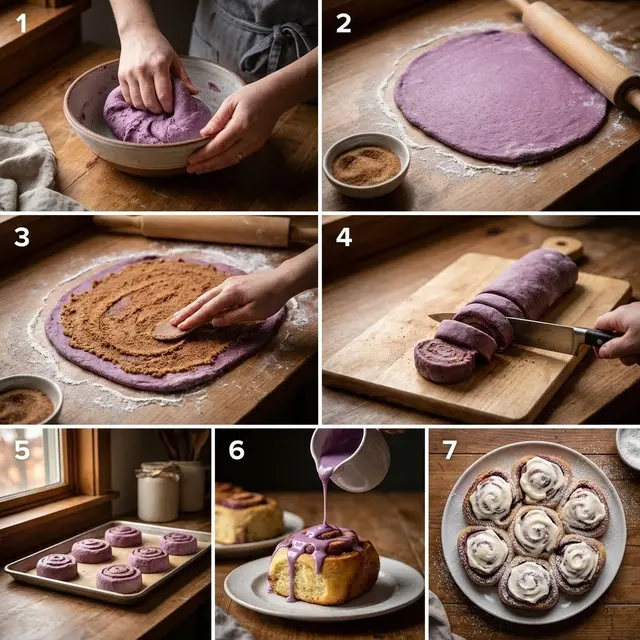 1

2

3

4

5

6

7