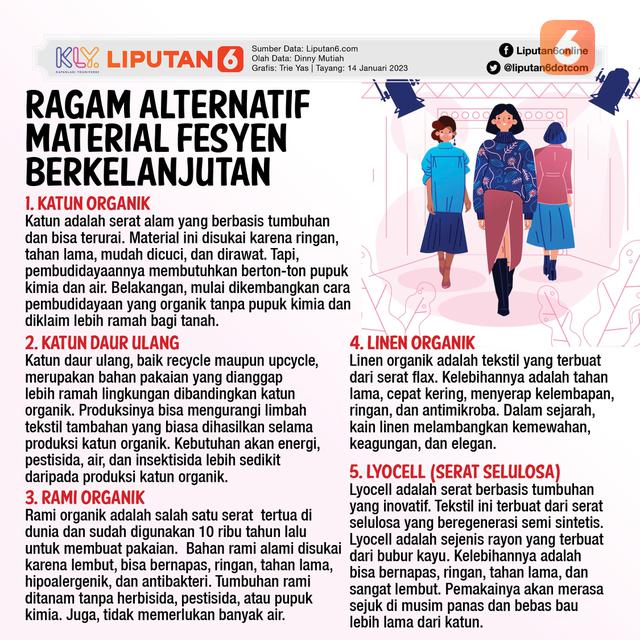 KLY. KAPANLAGI YOUNIVERSE LIPUTAN 6

Sumber Data: Liputan6.com
Olah Data: Dinny Mutiah
Grafis: Trie Yas | Tayang: 14 Januari 2023

Liputan6online
@liputan6dotcom

6

RAGAM ALTERNATIF MATERIAL FESYEN BERKELANJUTAN

1. KATUN ORGANIK
Katun adalah serat alam yang berbasis tumbuhan dan bisa terurai. Material ini disukai karena ringan, tahan lama, mudah dicuci, dan dirawat. Tapi, pembudidayaannya membutuhkan berton-ton pupuk kimia dan air. Belakangan, mulai dikembangkan cara pembudidayaan yang organik tanpa pupuk kimia dan diklaim lebih ramah bagi tanah.

2. KATUN DAUR ULANG
Katun daur ulang, baik recycle maupun upcycle, merupakan bahan pakaian yang dianggap lebih ramah lingkungan dibandingkan katun organik. Produksinya bisa mengurangi limbah tekstil tambahan yang biasa dihasilkan selama produksi katun organik. Kebutuhan akan energi, pestisida, air, dan insektisida lebih sedikit daripada produksi katun organik.

3. RAMI ORGANIK
Rami organik adalah salah satu serat tertua di dunia dan sudah digunakan 10 ribu tahun lalu untuk membuat pakaian. Bahan rami alami disukai karena lembut, bisa bernapas, ringan, tahan lama, hipoalergenik, dan antibakteri. Tumbuhan rami ditanam tanpa herbisida, pestisida, atau pupuk kimia. Juga, tidak memerlukan banyak air.

4. LINEN ORGANIK
Linen organik adalah tekstil yang terbuat dari serat flax. Kelebihannya adalah tahan lama, cepat kering, menyerap kelembapan, ringan, dan antimikroba. Dalam sejarah, kain linen melambangkan kemewahan, keagungan, dan elegan.

5. LYOCELL (SERAT SELULOSA)
Lyocell adalah serat berbasis tumbuhan yang inovatif. Tekstil ini terbuat dari serat selulosa yang beregenerasi semi sintetis. Lyocell adalah sejenis rayon yang terbuat dari bubur kayu. Kelebihannya adalah bisa bernapas, ringan, tahan lama, dan sangat lembut. Pemakainya akan merasa sejuk di musim panas dan bebas bau lebih lama dari katun.