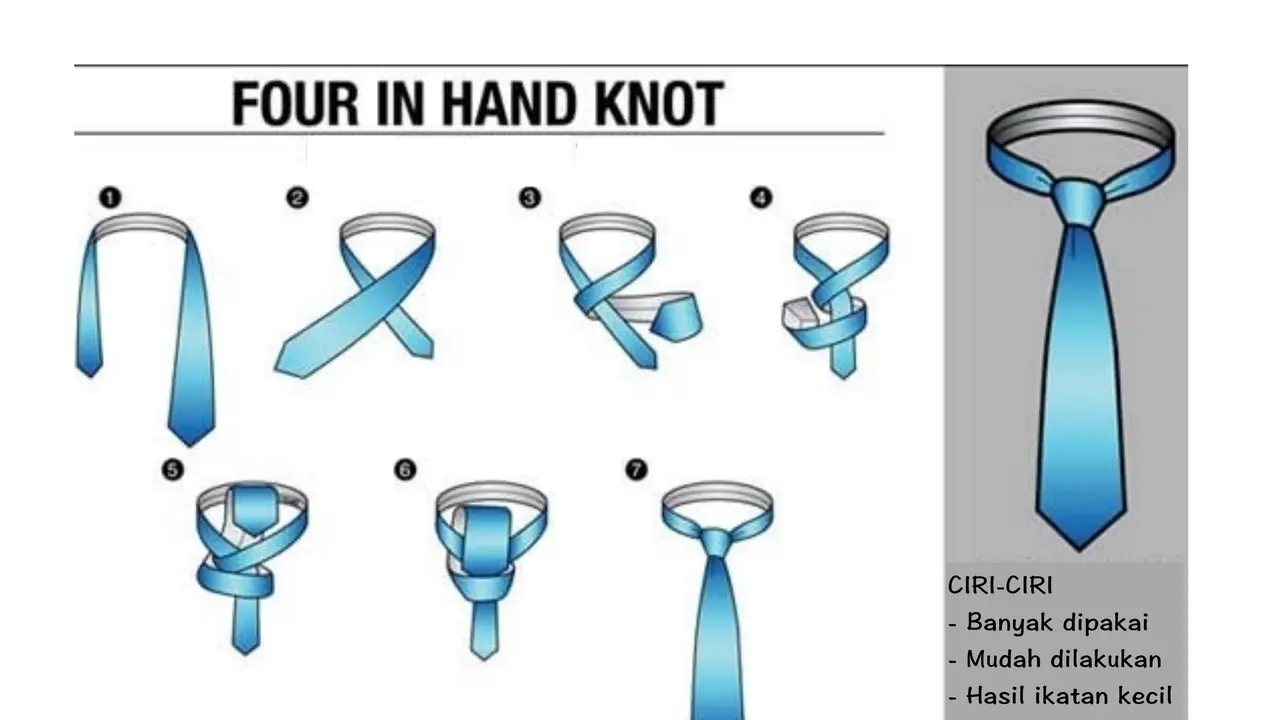 FOUR IN HAND KNOT

1

2

3

4

5

6

7

CIRI-CIRI
- Banyak dipakai
- Mudah dilakukan
- Hasil ikatan kecil