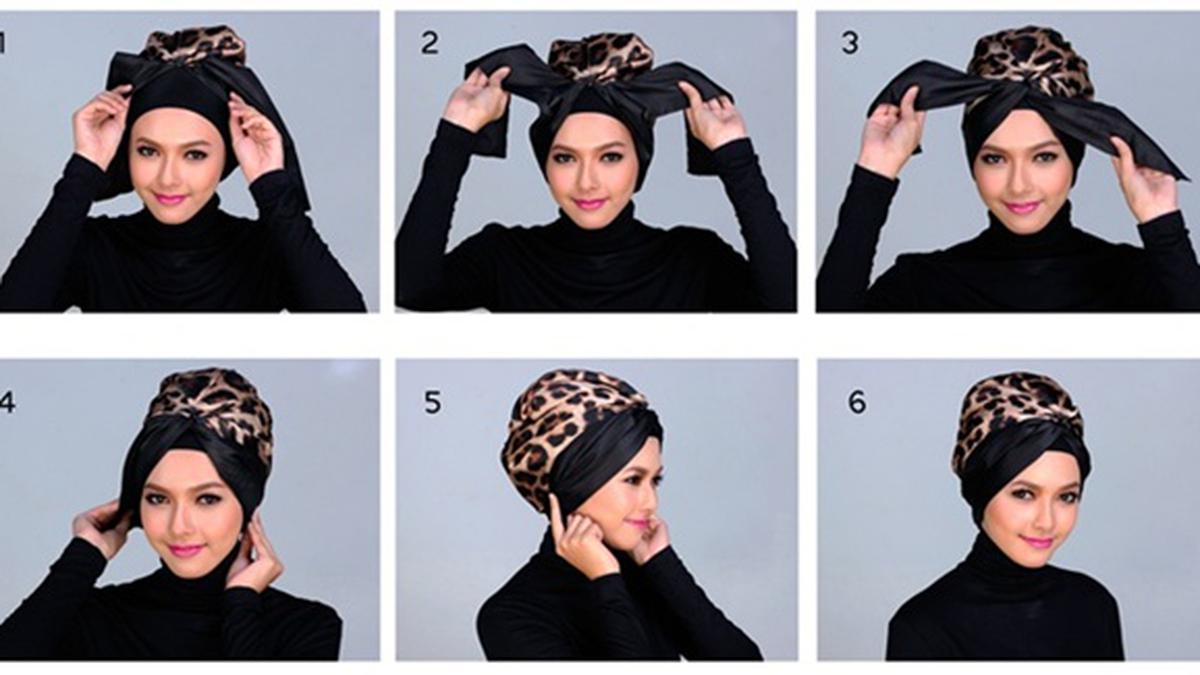 1

2

3

4

5

6