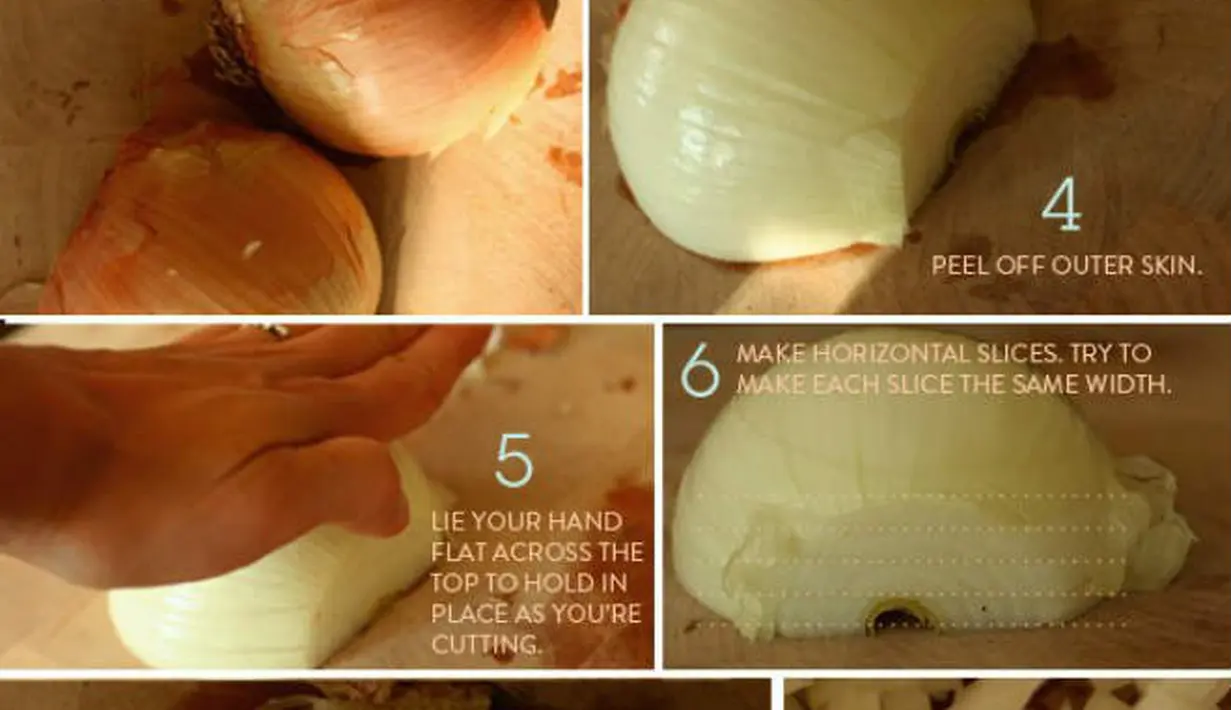 4
PEEL OFF OUTER SKIN.

5
LIE YOUR HAND FLAT ACROSS THE TOP TO HOLD IN PLACE AS YOU'RE CUTTING.

6 MAKE HORIZONTAL SLICES. TRY TO MAKE EACH SLICE THE SAME WIDTH.